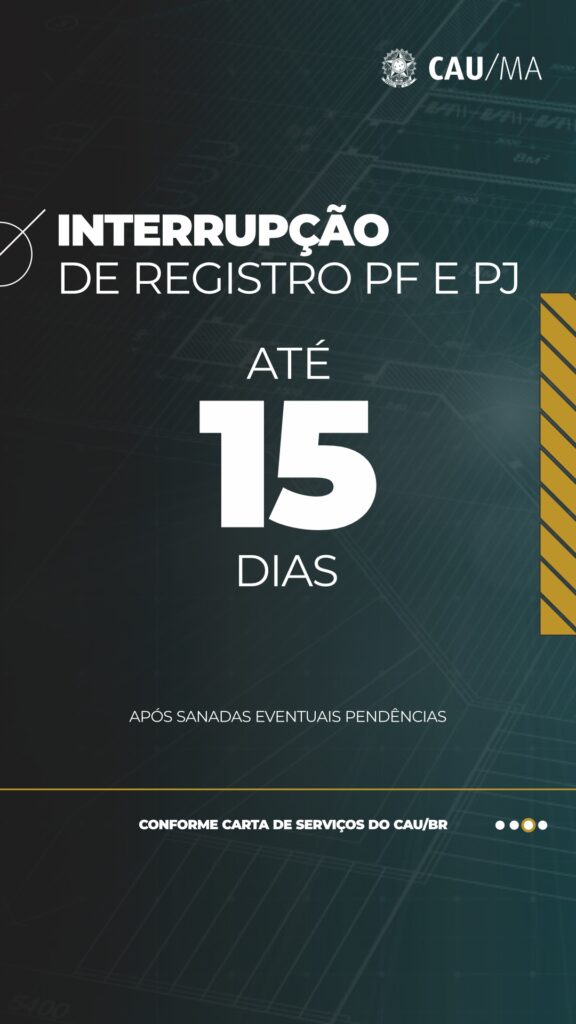 CAU/MA

INTERRUPÇÃO
DE REGISTRO PF E PJ

ATÉ
15
DIAS

APÓS SANADAS EVENTUAIS PENDÊNCIAS

CONFORME CARTA DE SERVIÇOS DO CAU/BR